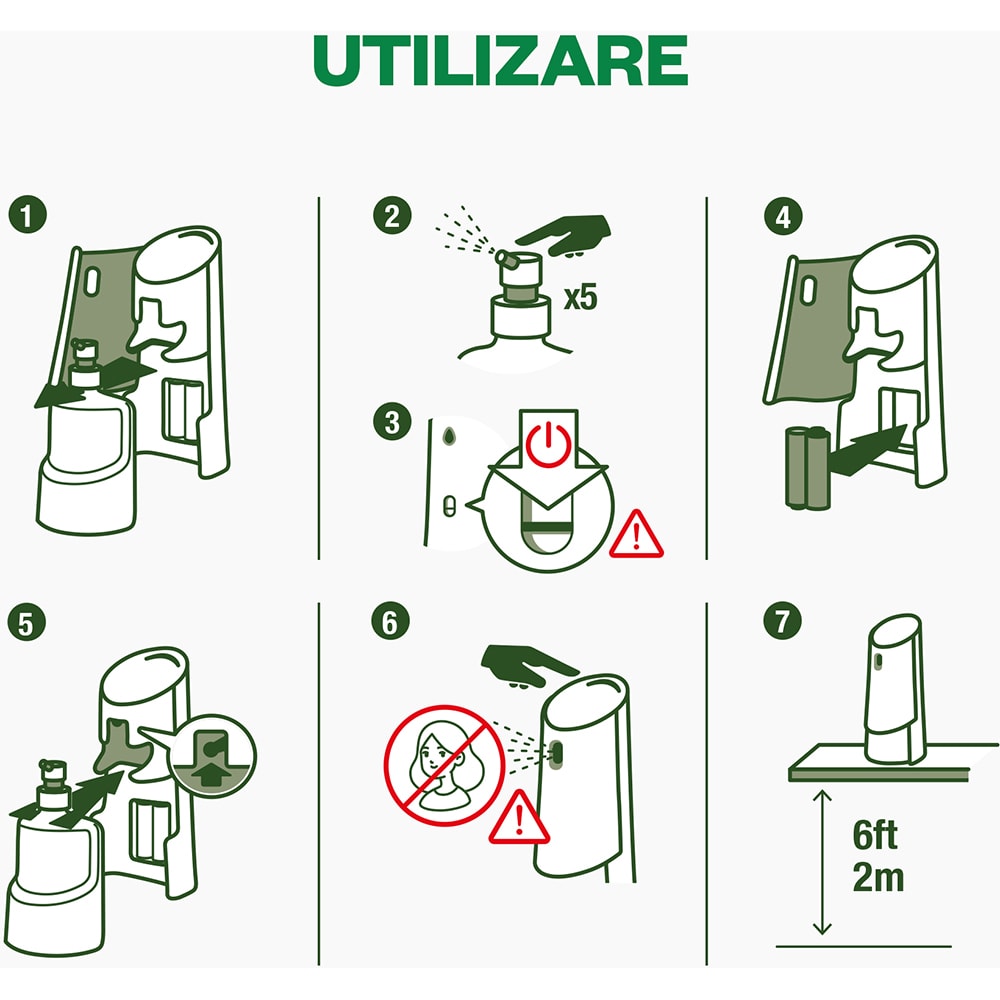 UTILIZARE

1

2

x5

3

4

5

6

7

6ft
2m