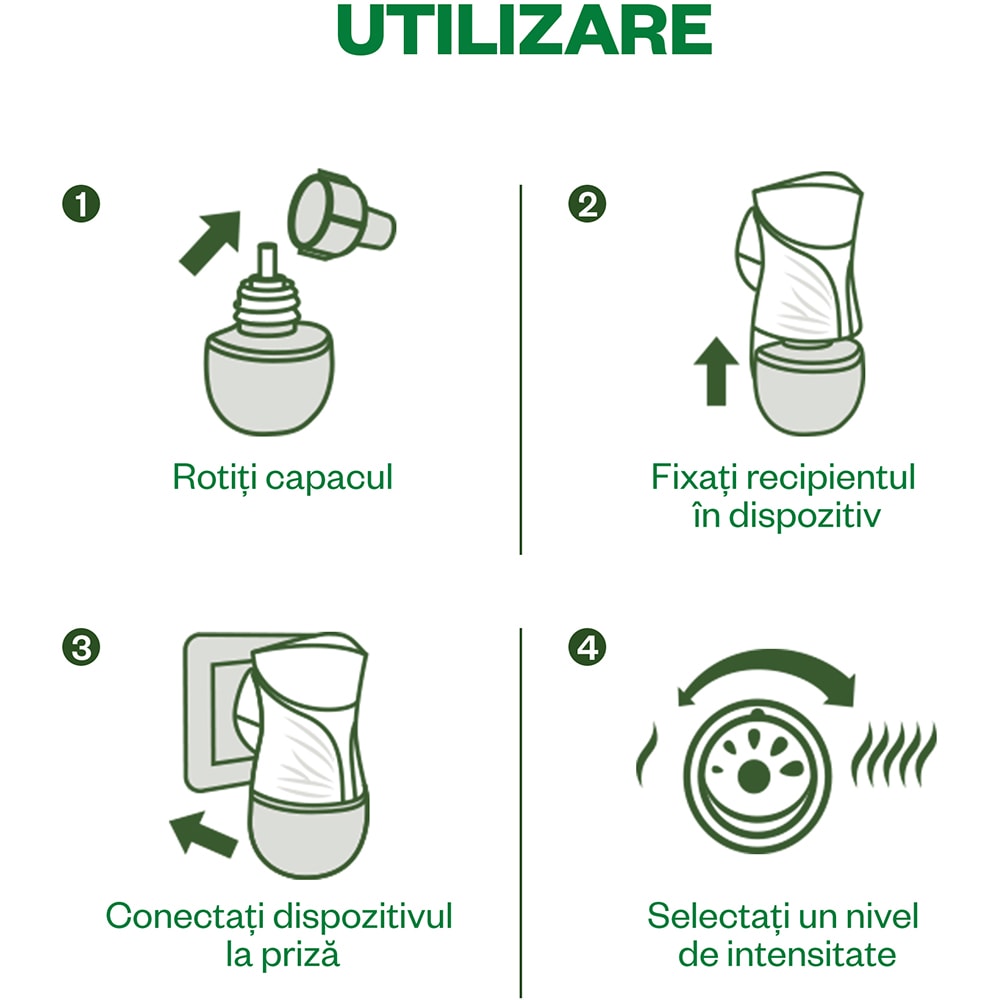 UTILIZARE

1
Rotiți capacul

2
Fixați recipientul în dispozitiv

3
Conectați dispozitivul la priză

4
Selectați un nivel de intensitate