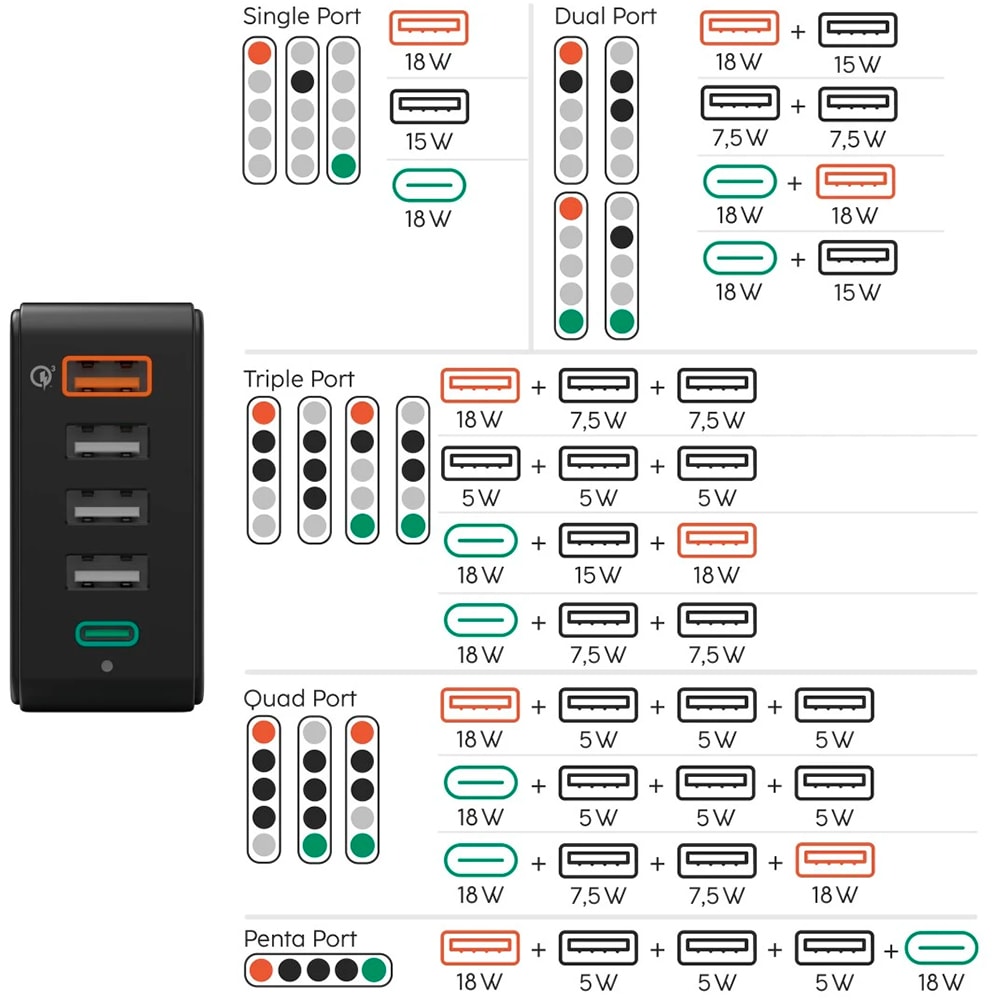 Single Port
18 W
15 W
18 W

Dual Port
18 W + 15 W
7,5 W + 7,5 W
18 W + 18 W
18 W + 15 W

Triple Port
18 W + 7,5 W + 7,5 W
5 W + 5 W + 5 W
18 W + 15 W + 18 W
18 W + 7,5 W + 7,5 W

Quad Port
18 W + 5 W + 5 W + 5 W
18 W + 5 W + 5 W + 5 W
18 W + 7,5 W + 7,5 W + 18 W

Penta Port
18 W + 5 W + 5 W + 5 W + 18 W