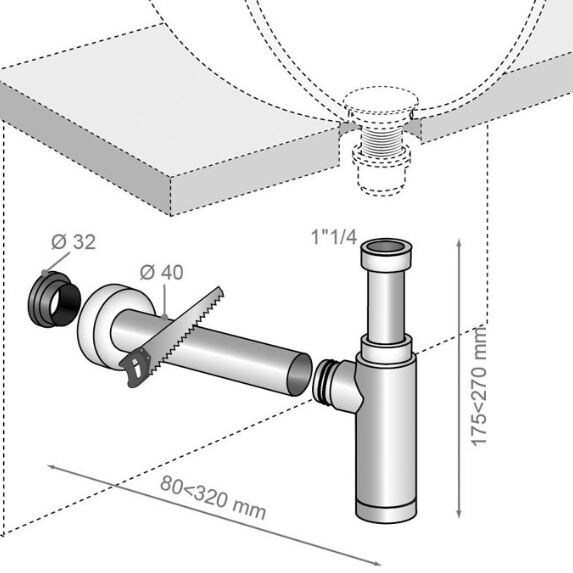 Ø 32
Ø 40
1"1/4
175<270 mm
80<320 mm